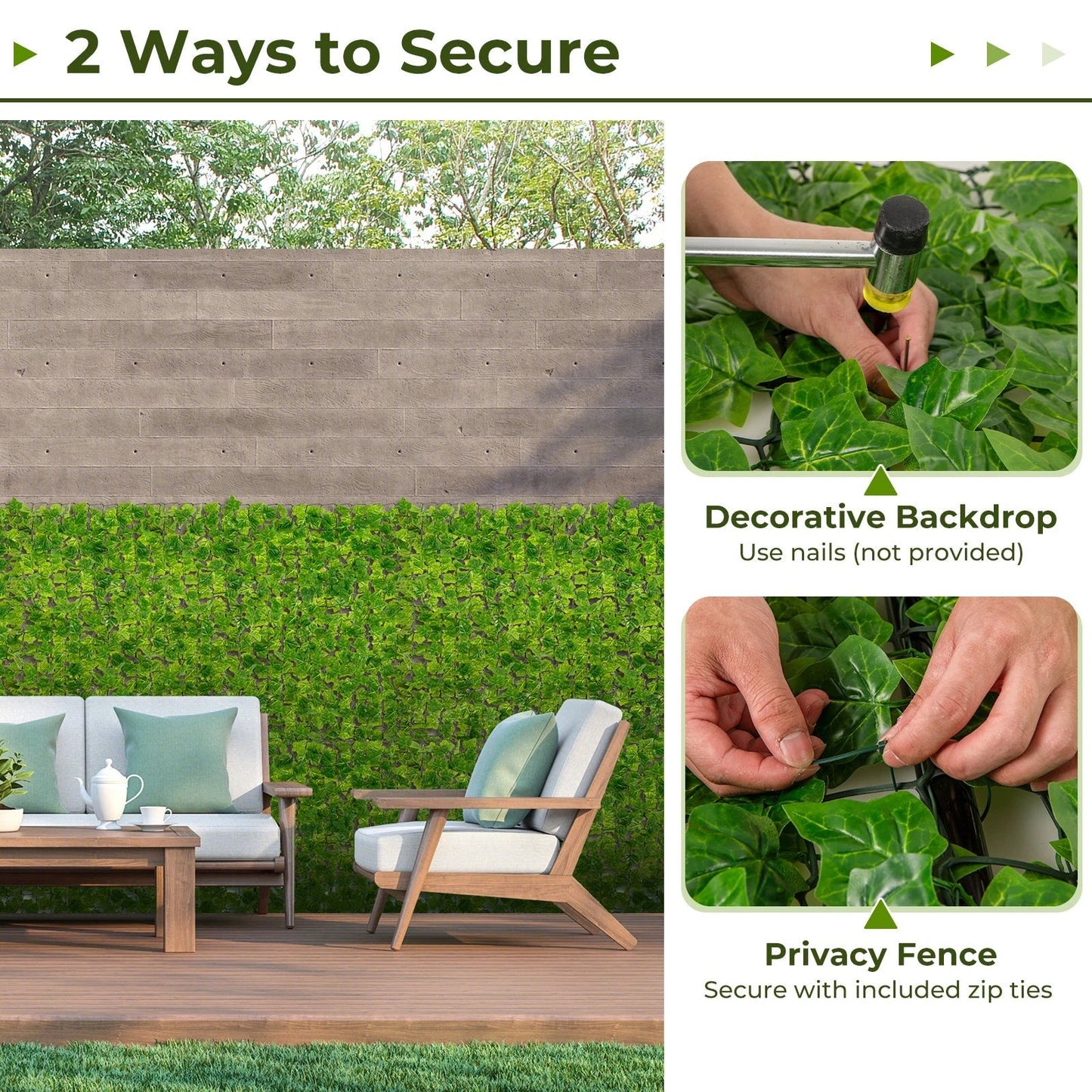 2 Ways to Secure

Decorative Backdrop
Use nails (not provided)

Privacy Fence
Secure with included zip ties