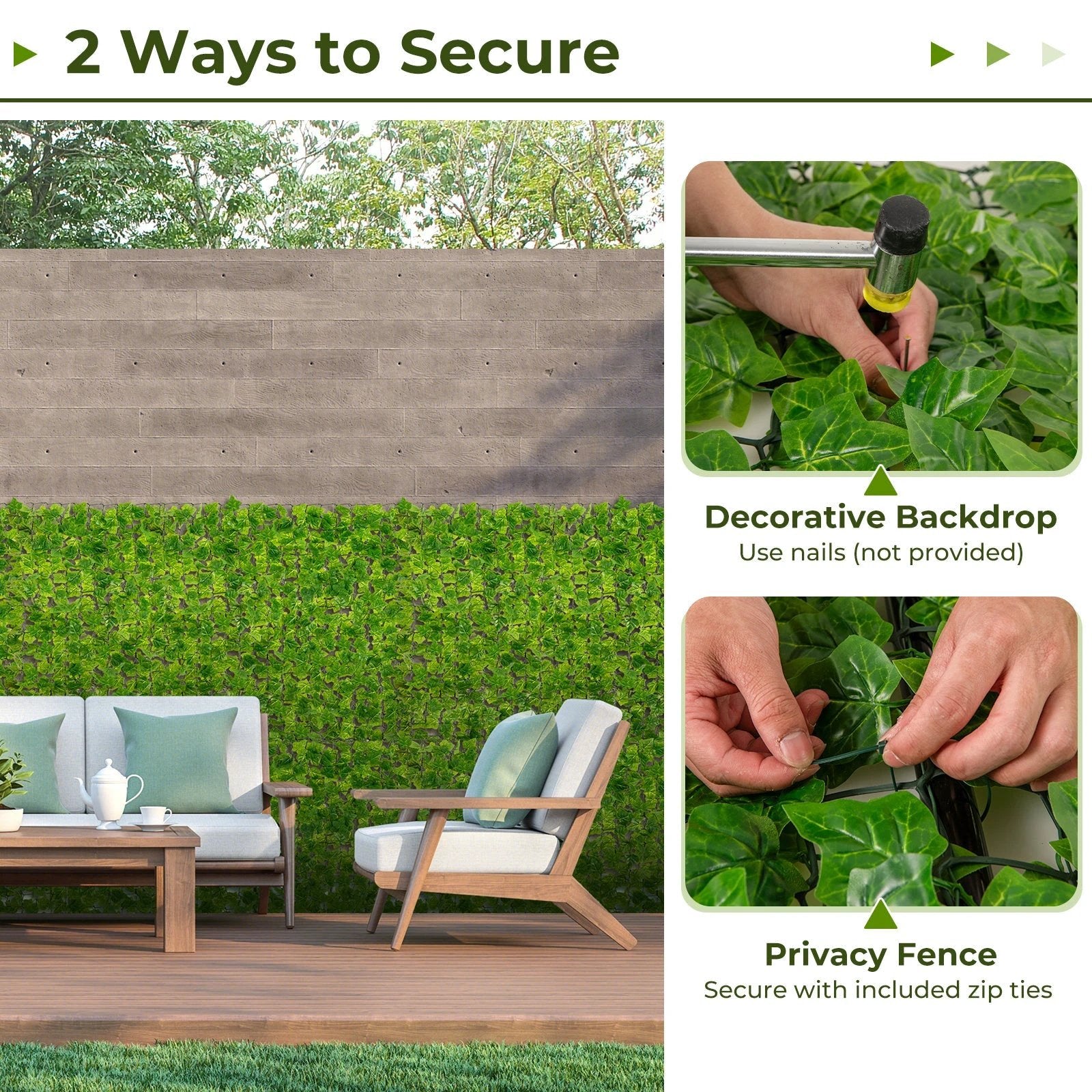 2 Ways to Secure

Decorative Backdrop
Use nails (not provided)

Privacy Fence
Secure with included zip ties